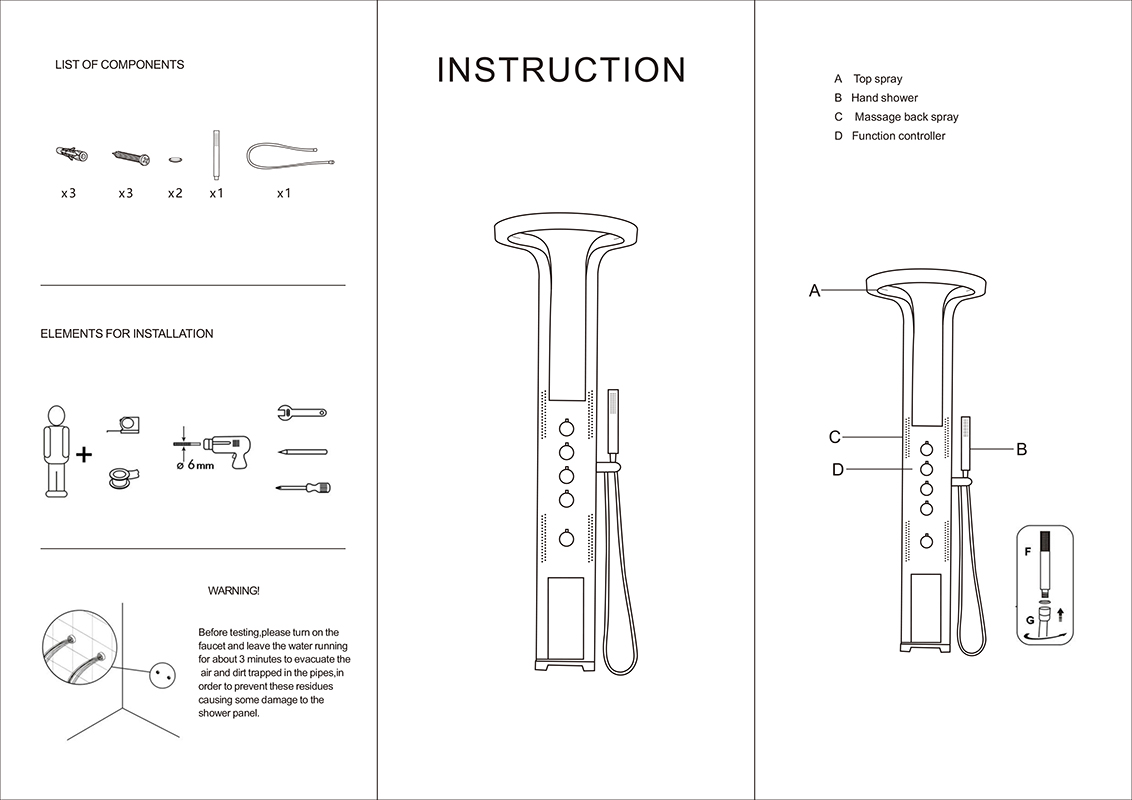 LIST OF COMPONENTS

x3 x3 x2 x1 x1

ELEMENTS FOR INSTALLATION

+

ø 6mm

WARNING!

Before testing,please turn on the faucet and leave the water running for about 3 minutes to evacuate the air and dirt trapped in the pipes,in order to prevent these residues causing some damage to the shower panel.

INSTRUCTION

A Top spray
B Hand shower
C Massage back spray
D Function controller

A
C
D
B
F
G